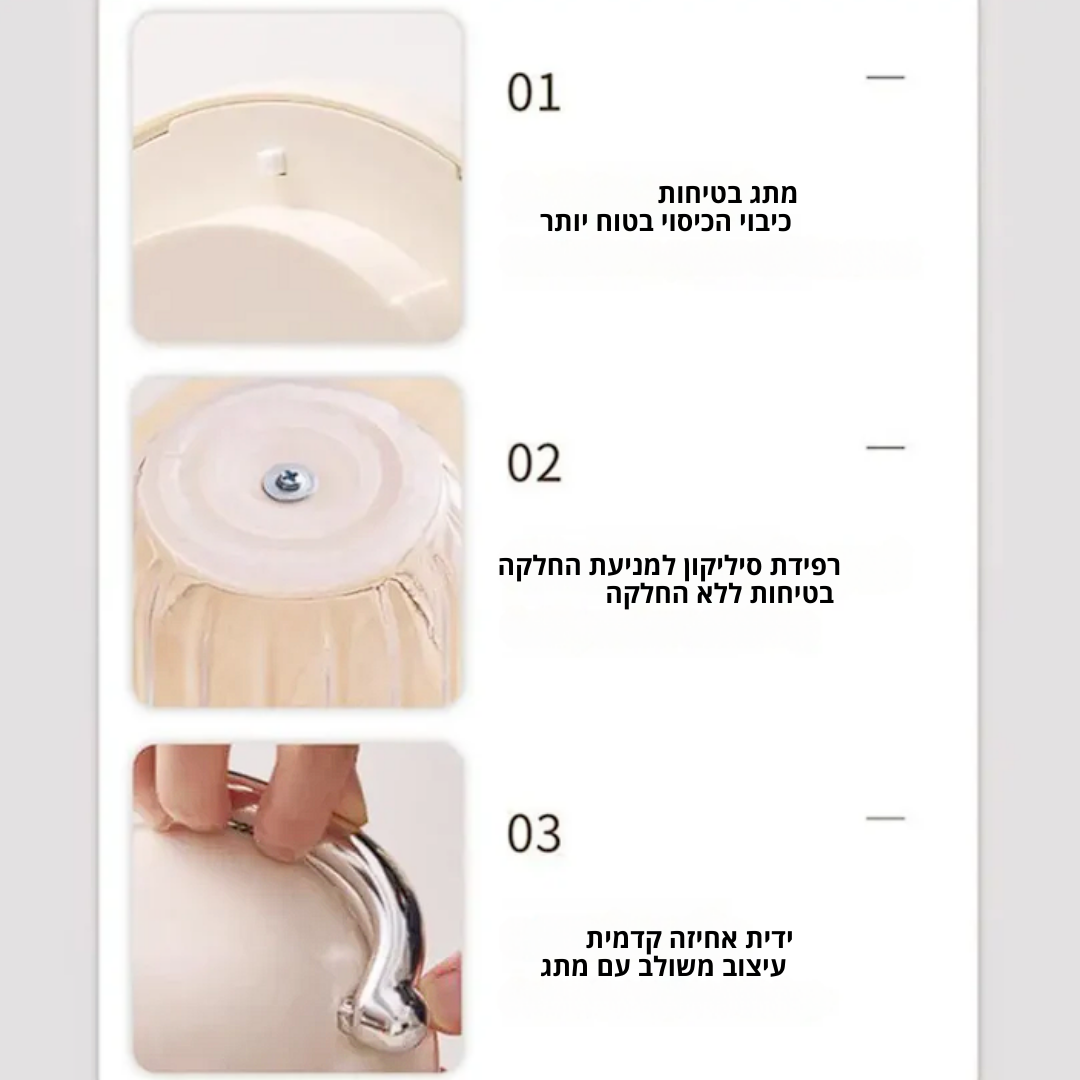 01

מתג בטיחות
כיבוי הכיסוי בטוח יותר

02

רפידת סיליקון למניעת החלקה
בטיחות ללא החלקה

03

ידית אחיזה קדמית
עיצוב משולב עם מתג